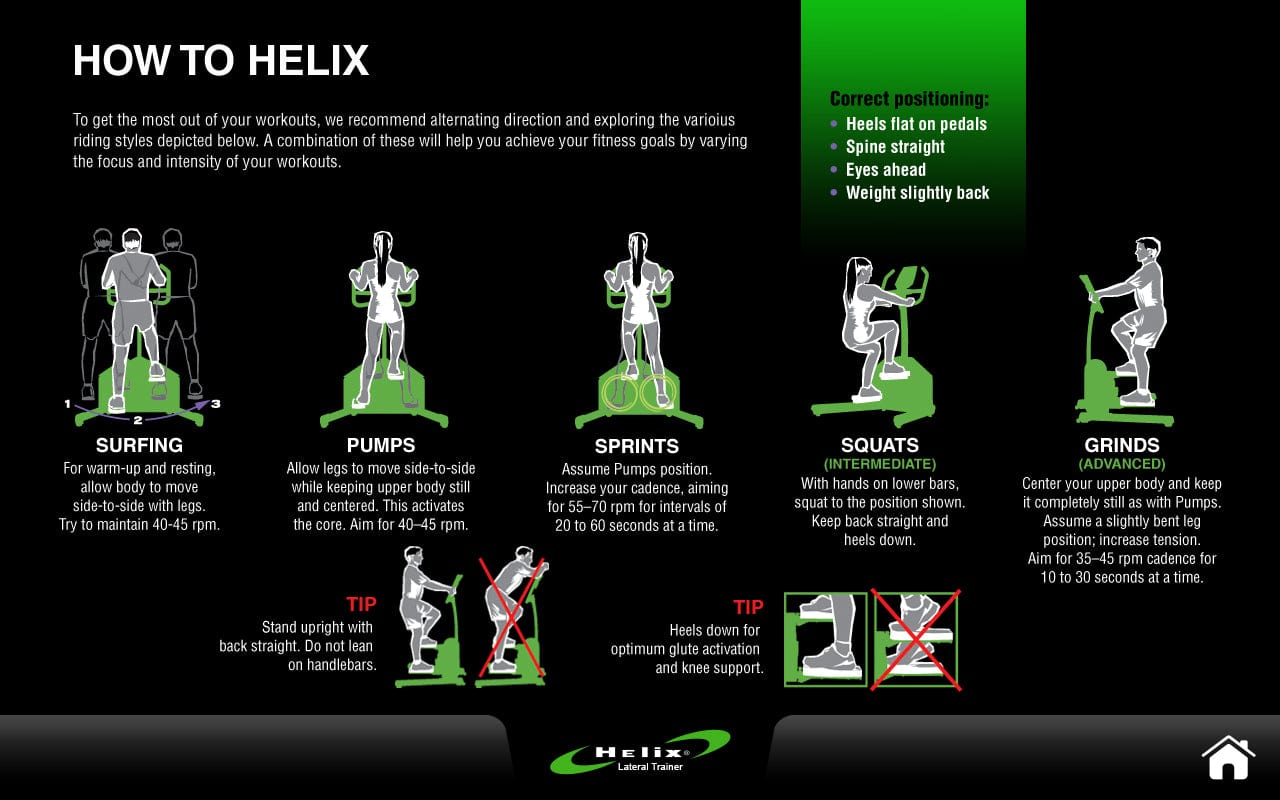 HOW TO HELIX

To get the most out of your workouts, we recommend alternating direction and exploring the varioius riding styles depicted below. A combination of these will help you achieve your fitness goals by varying the focus and intensity of your workouts.

Correct positioning:
• Heels flat on pedals
• Spine straight
• Eyes ahead
• Weight slightly back

1 2 3

SURFING
For warm-up and resting, allow body to move side-to-side with legs. Try to maintain 40-45 rpm.

PUMPS
Allow legs to move side-to-side while keeping upper body still and centered. This activates the core. Aim for 40–45 rpm.

SPRINTS
Assume Pumps position. Increase your cadence, aiming for 55–70 rpm for intervals of 20 to 60 seconds at a time.

SQUATS
(INTERMEDIATE)
With hands on lower bars, squat to the position shown. Keep back straight and heels down.

GRINDS
(ADVANCED)
Center your upper body and keep it completely still as with Pumps. Assume a slightly bent leg position; increase tension. Aim for 35–45 rpm cadence for 10 to 30 seconds at a time.

TIP
Stand upright with back straight. Do not lean on handlebars.

TIP
Heels down for optimum glute activation and knee support.

Helix®
Lateral Trainer